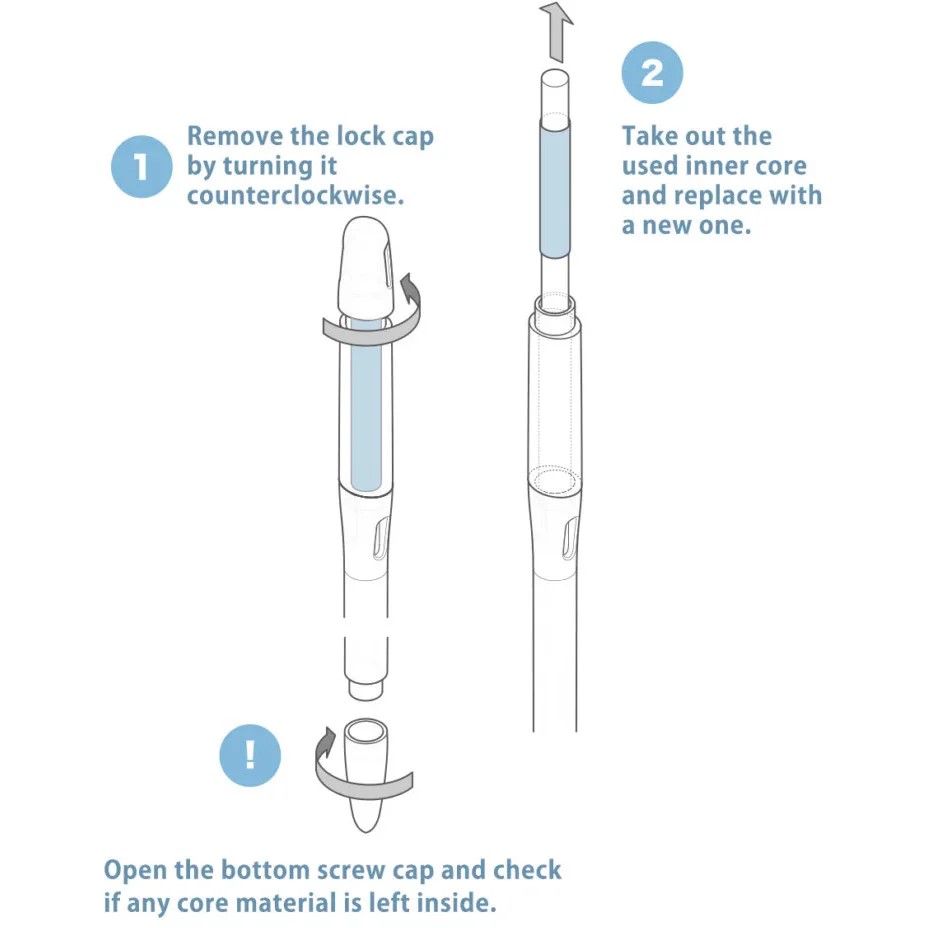 1
Remove the lock cap by turning it counterclockwise.

2
Take out the used inner core and replace with a new one.

!
Open the bottom screw cap and check if any core material is left inside.